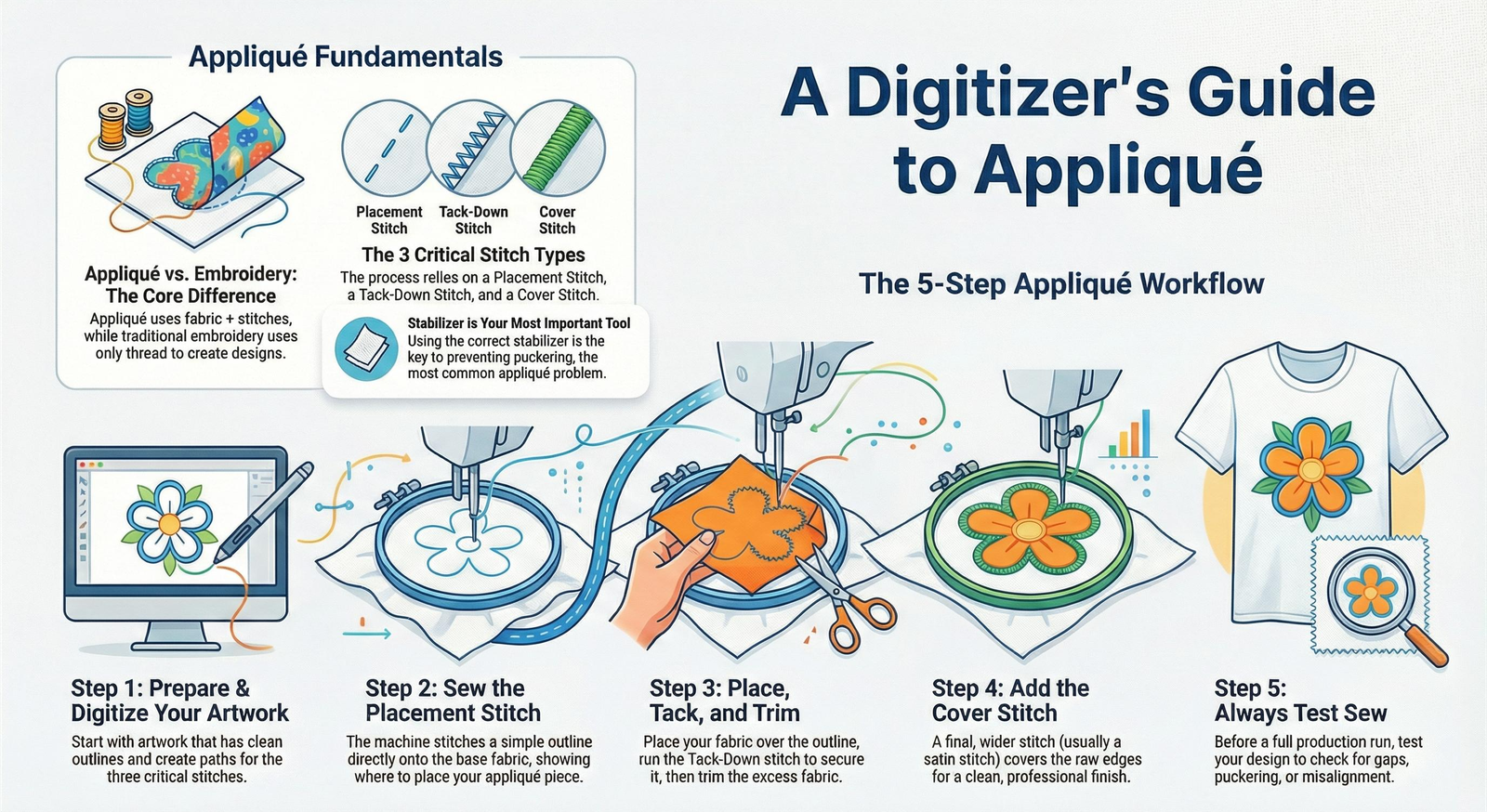 Appliqué Fundamentals

Appliqué vs. Embroidery: The Core Difference

Appliqué uses fabric + stitches, while traditional embroidery uses only thread to create designs.

Placement Stitch

Tack-Down Stitch

Cover Stitch

The 3 Critical Stitch Types

The process relies on a Placement Stitch, a Tack-Down Stitch, and a Cover Stitch.

Stabilizer is Your Most Important Tool

Using the correct stabilizer is the key to preventing puckering, the most common appliqué problem.

A Digitizer's Guide to Appliqué

The 5-Step Appliqué Workflow

Step 1: Prepare & Digitize Your Artwork

Start with artwork that has clean outlines and create paths for the three critical stitches.

Step 2: Sew the Placement Stitch

The machine stitches a simple outline directly onto the base fabric, showing where to place your appliqué piece.

Step 3: Place, Tack, and Trim

Place your fabric over the outline, run the Tack-Down stitch to secure it, then trim the excess fabric.

Step 4: Add the Cover Stitch

A final, wider stitch (usually a satin stitch) covers the raw edges for a clean, professional finish.

Step 5: Always Test Sew

Before a full production run, test your design to check for gaps, puckering, or misalignment.